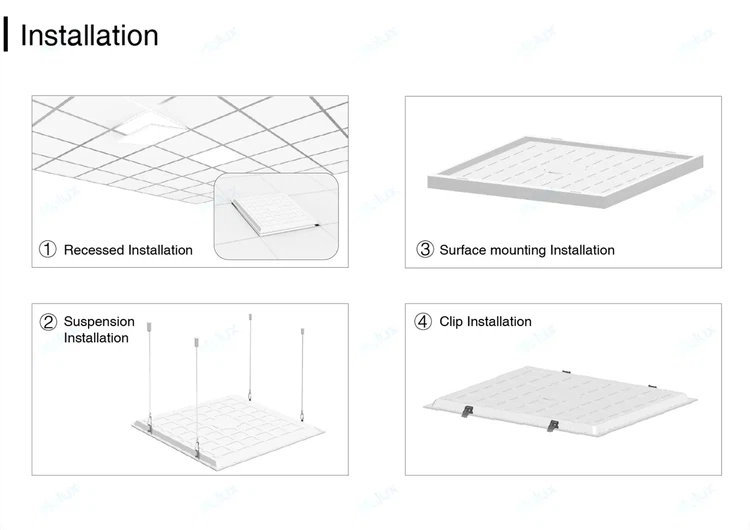 Installation

① Recessed Installation

③ Surface mounting Installation

② Suspension Installation

④ Clip Installation